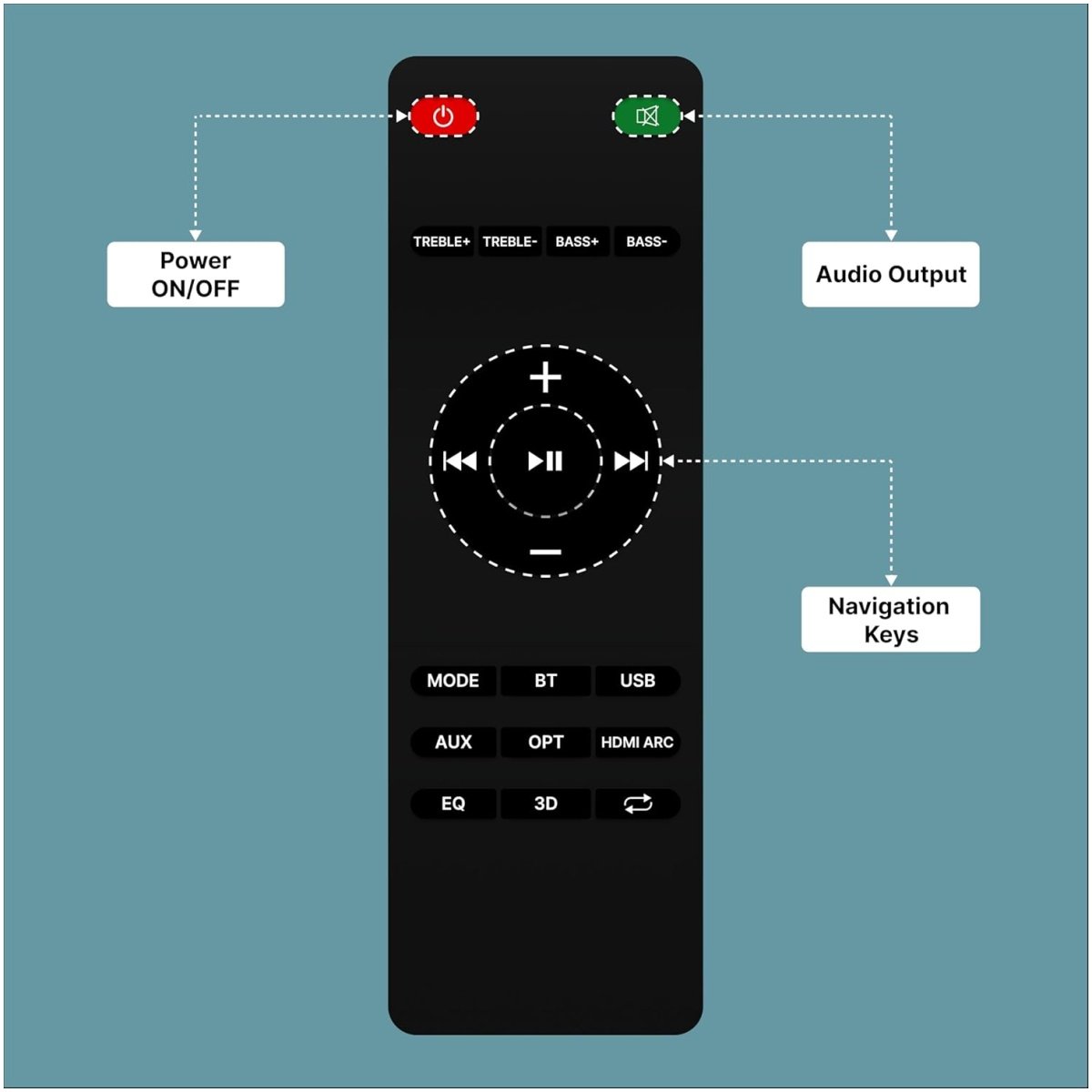 Power ON/OFF

Audio Output

TREBLE+ TREBLE- BASS+ BASS-

+

−

Navigation Keys

MODE BT USB

AUX OPT HDMI ARC

EQ 3D