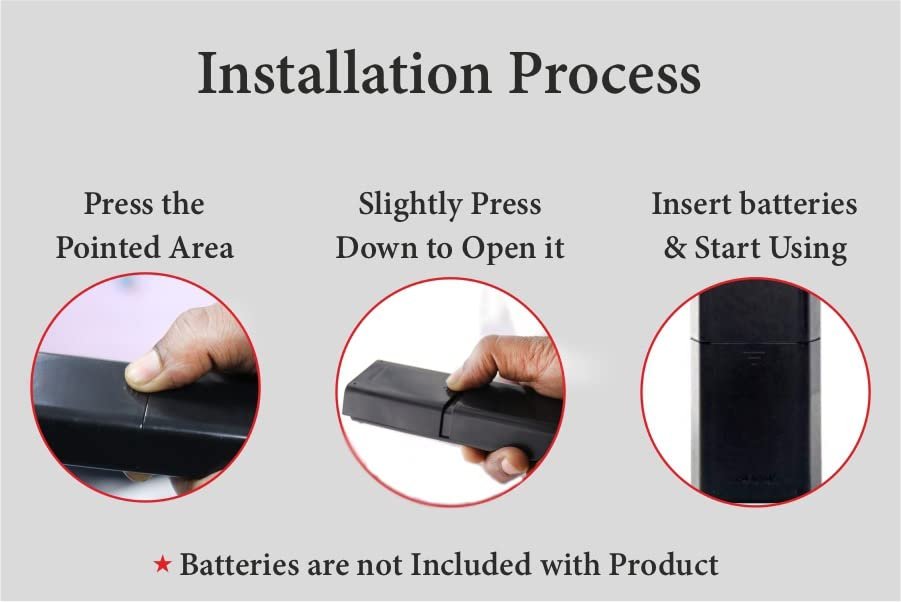 Installation Process

Press the Pointed Area

Slightly Press Down to Open it

Insert batteries & Start Using

★ Batteries are not Included with Product