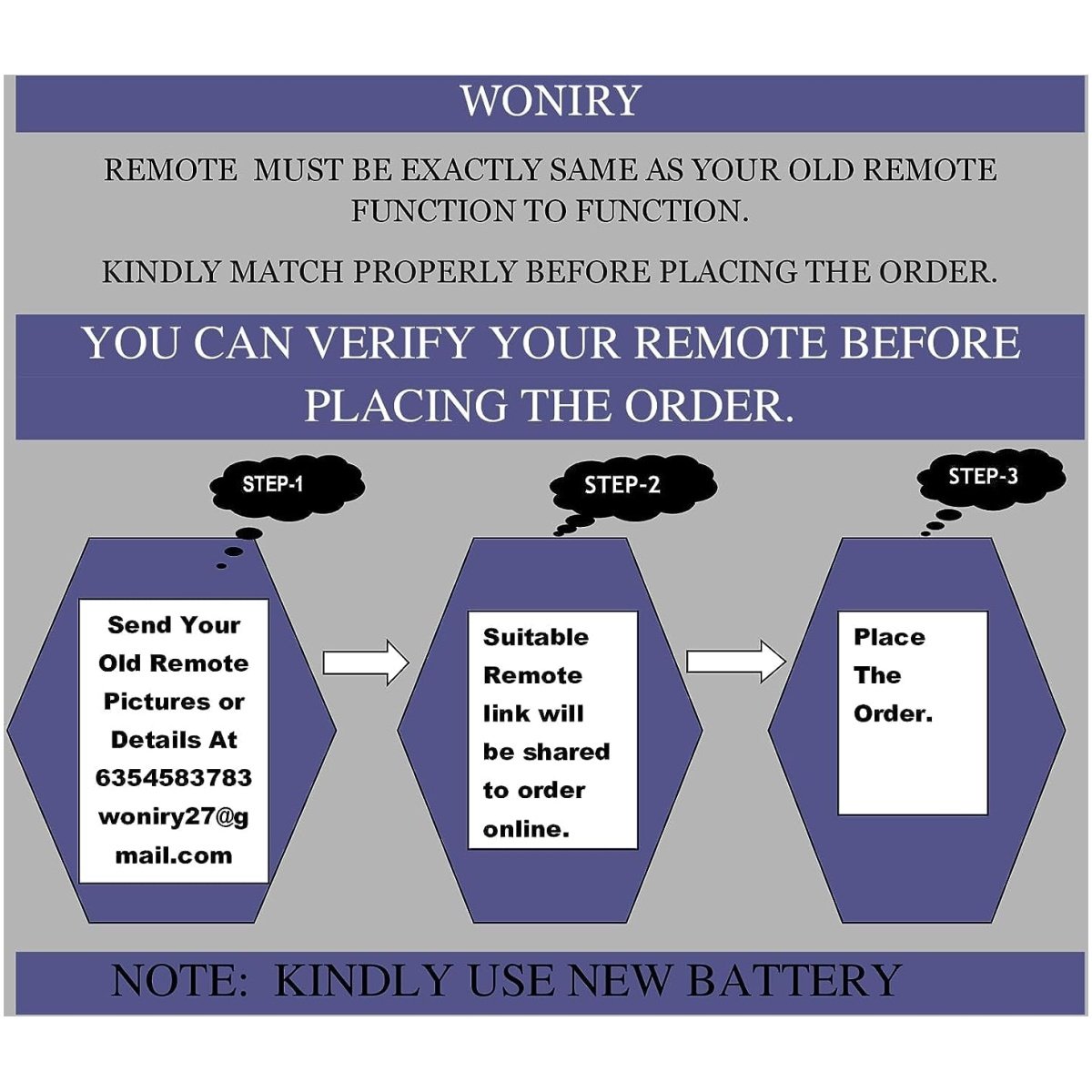 WONIRY

REMOTE MUST BE EXACTLY SAME AS YOUR OLD REMOTE FUNCTION TO FUNCTION.

KINDLY MATCH PROPERLY BEFORE PLACING THE ORDER.

YOU CAN VERIFY YOUR REMOTE BEFORE PLACING THE ORDER.

STEP-1

Send Your Old Remote Pictures or Details At 6354583783 woniry27@gmail.com

STEP-2

Suitable Remote link will be shared to order online.

STEP-3

Place The Order.

NOTE: KINDLY USE NEW BATTERY